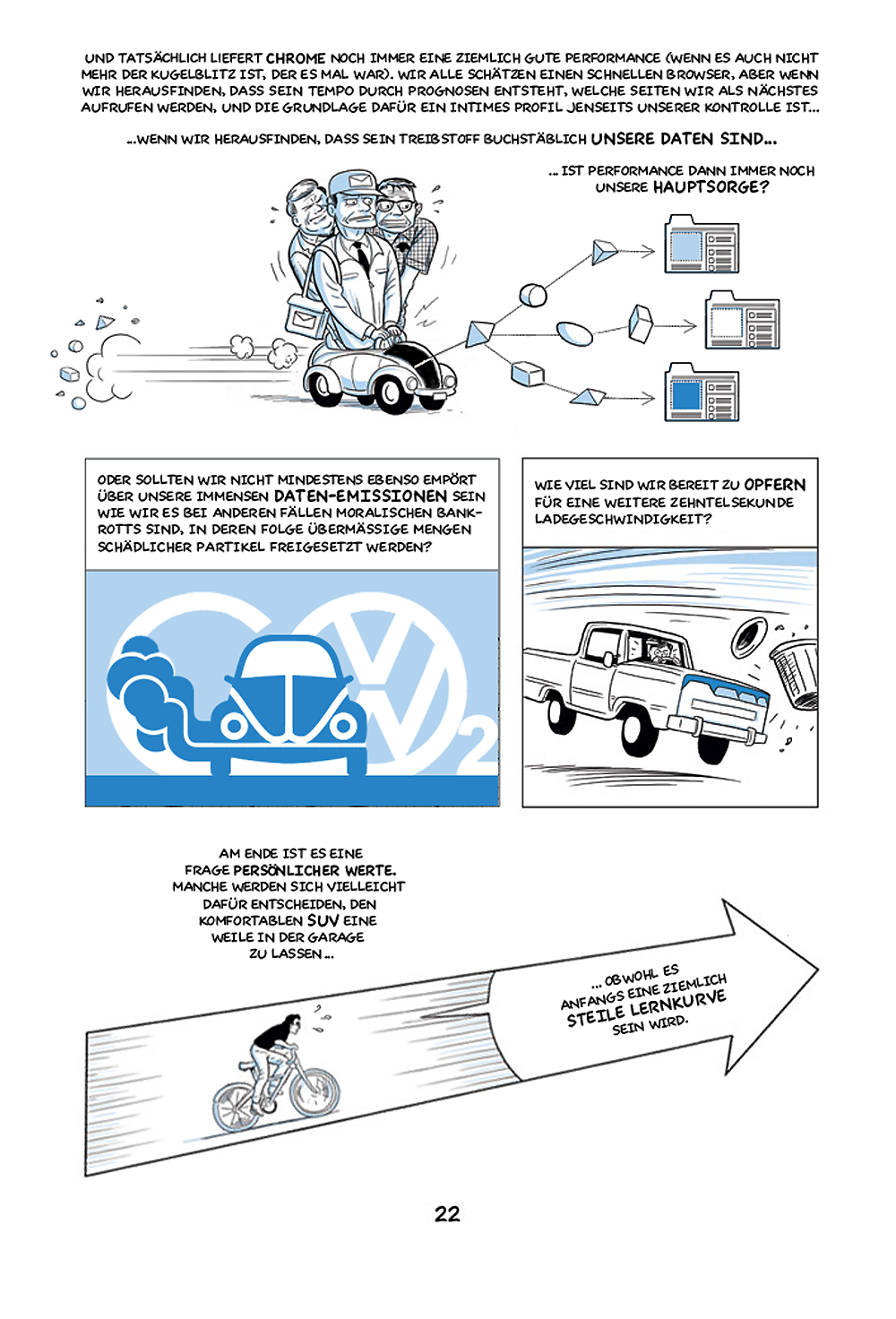 UND TATSÄCHLICH LIEFERT CHROME NOCH IMMER EINE ZIEMLICH GUTE PERFORMANCE (WENN ES AUCH NICHT MEHR DER KUGELBLITZ IST, DER ES MAL WAR). WIR ALLE SCHÄTZEN EINEN SCHNELLEN BROWSER, ABER WENN WIR HERAUSFINDEN, DASS SEIN TEMPO DURCH PROGNOSEN ENTSTEHT, WELCHE SEITEN WIR ALS NÄCHSTES AUFRUFEN WERDEN, UND DIE GRUNDLAGE DAFÜR EIN INTIMES PROFIL JENSEITS UNSERER KONTROLLE IST...

...WENN WIR HERAUSFINDEN, DASS SEIN TREIBSTOFF BUCHSTÄBLICH UNSERE DATEN SIND...

... IST PERFORMANCE DANN IMMER NOCH UNSERE HAUPTSORGE?

ODER SOLLTEN WIR NICHT MINDESTENS EBENSO EMPÖRT ÜBER UNSERE IMMENSEN DATEN-EMISSIONEN SEIN WIE WIR ES BEI ANDEREN FÄLLEN MORALISCHEN BANKROTTS SIND, IN DEREN FOLGE ÜBERMÄSSIGE MENGEN SCHÄDLICHER PARTIKEL FREIGESETZT WERDEN?

2

WIE VIEL SIND WIR BEREIT ZU OPFERN FÜR EINE WEITERE ZEHNTELSEKUNDE LADEGESCHWINDIGKEIT?

AM ENDE IST ES EINE FRAGE PERSÖNLICHER WERTE. MANCHE WERDEN SICH VIELLEICHT DAFÜR ENTSCHEIDEN, DEN KOMFORTABLEN SUV EINE WEILE IN DER GARAGE ZU LASSEN...

... OBWOHL ES ANFANGS EINE ZIEMLICH STEILE LERNKURVE SEIN WIRD.

22